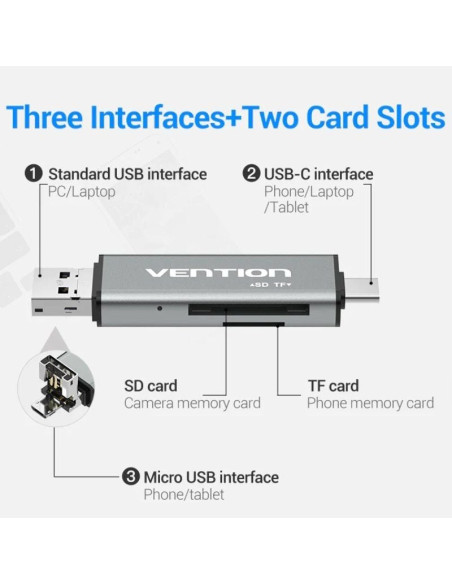 Three Interfaces+Two Card Slots

❶ Standard USB interface
PC/Laptop

❷ USB-C interface
Phone/Laptop /Tablet

VENTION
▲SD TF▼

SD card
Camera memory card

TF card
Phone memory card

❸ Micro USB interface
Phone/tablet